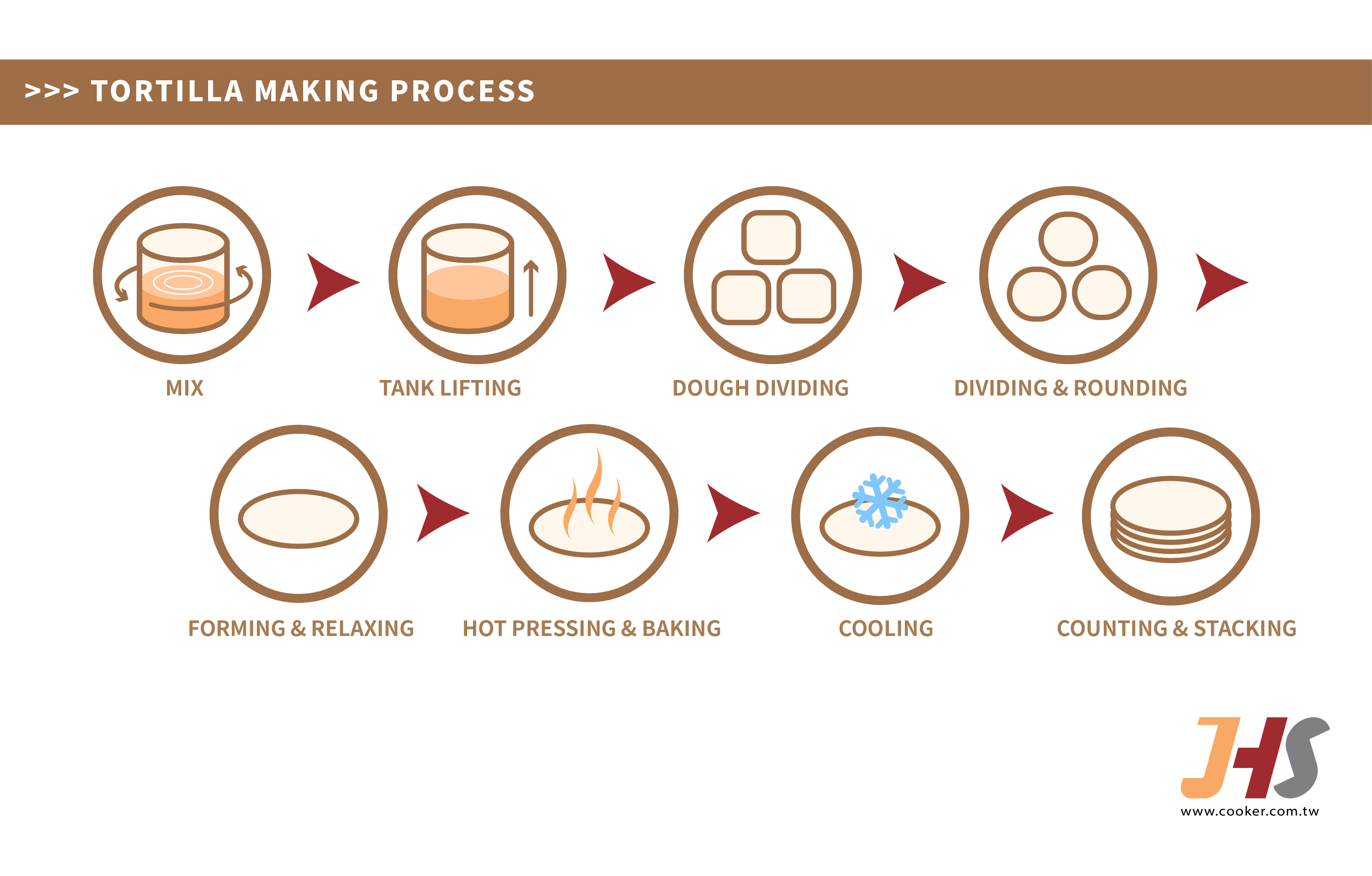 >>> TORTILLA MAKING PROCESS

MIX

TANK LIFTING

DOUGH DIVIDING

DIVIDING & ROUNDING

FORMING & RELAXING

HOT PRESSING & BAKING

COOLING

COUNTING & STACKING

JHS

www.cooker.com.tw